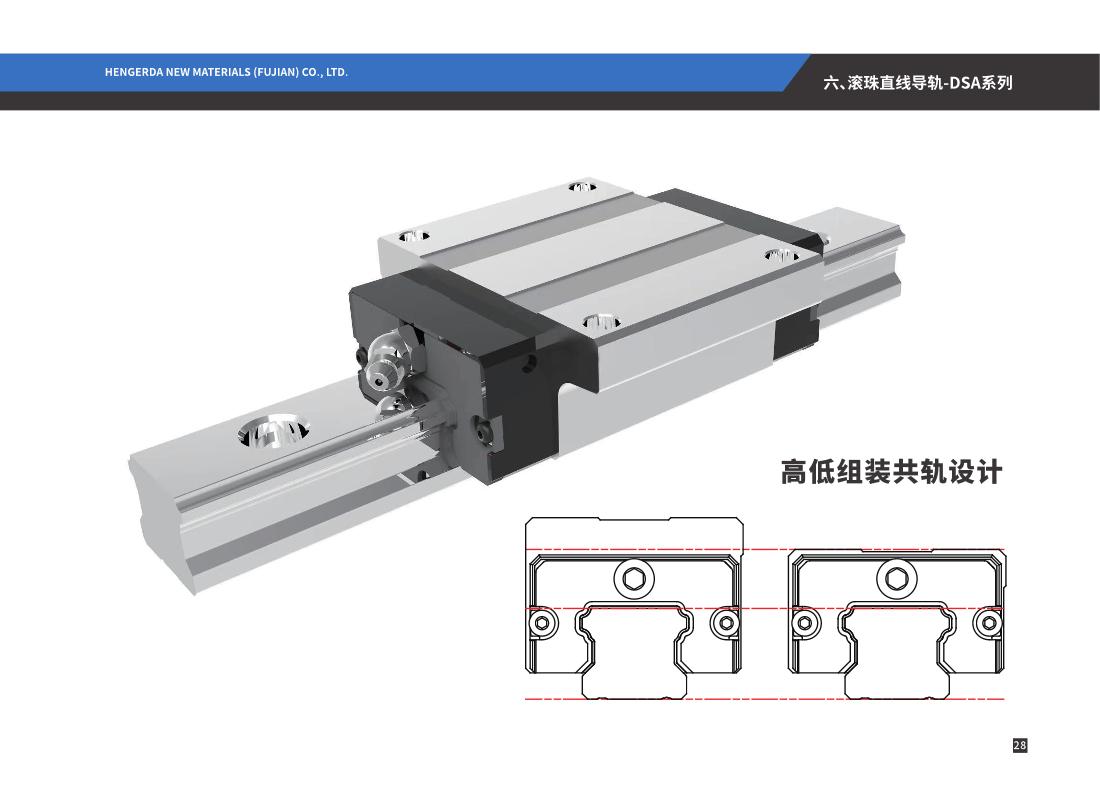 HENGERDA NEW MATERIALS (FUJIAN) CO., LTD.

六、滚珠直线导轨-DSA系列

高低组装共轨设计

28